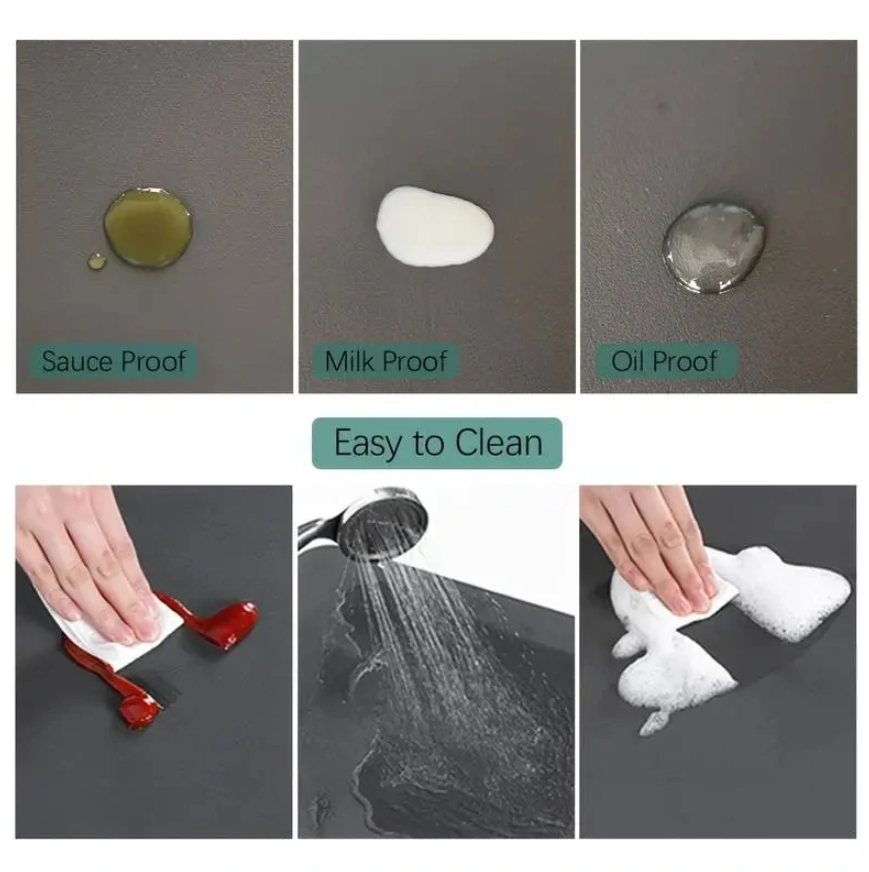 Sauce Proof

Milk Proof

Oil Proof

Easy to Clean